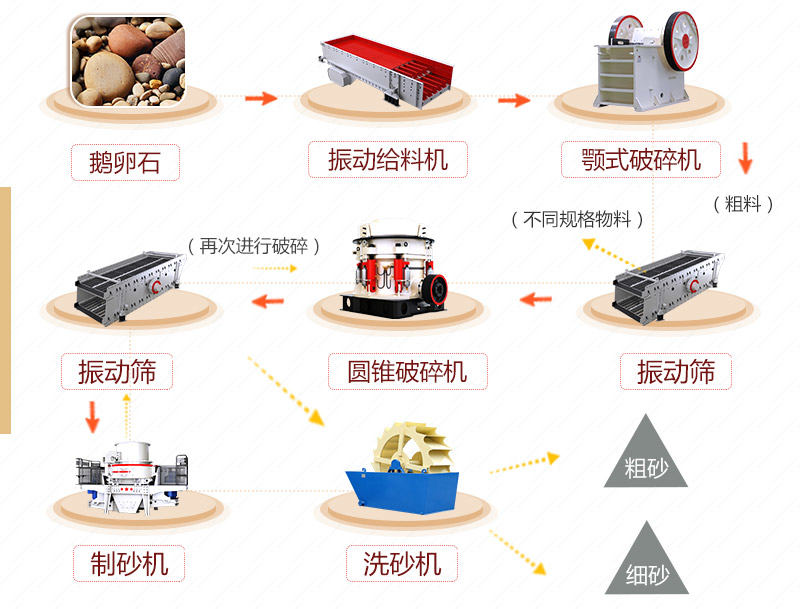 鹅卵石

振动给料机

颚式破碎机

（粗料）

（不同规格物料）

（再次进行破碎）

振动筛

圆锥破碎机

振动筛

制砂机

洗砂机

粗砂

细砂